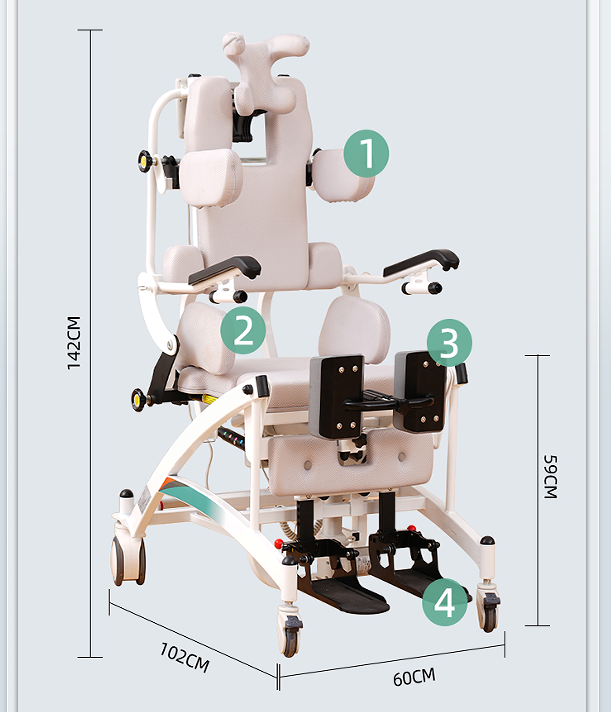 142CM
1
2
3
59CM
4
102CM
60CM